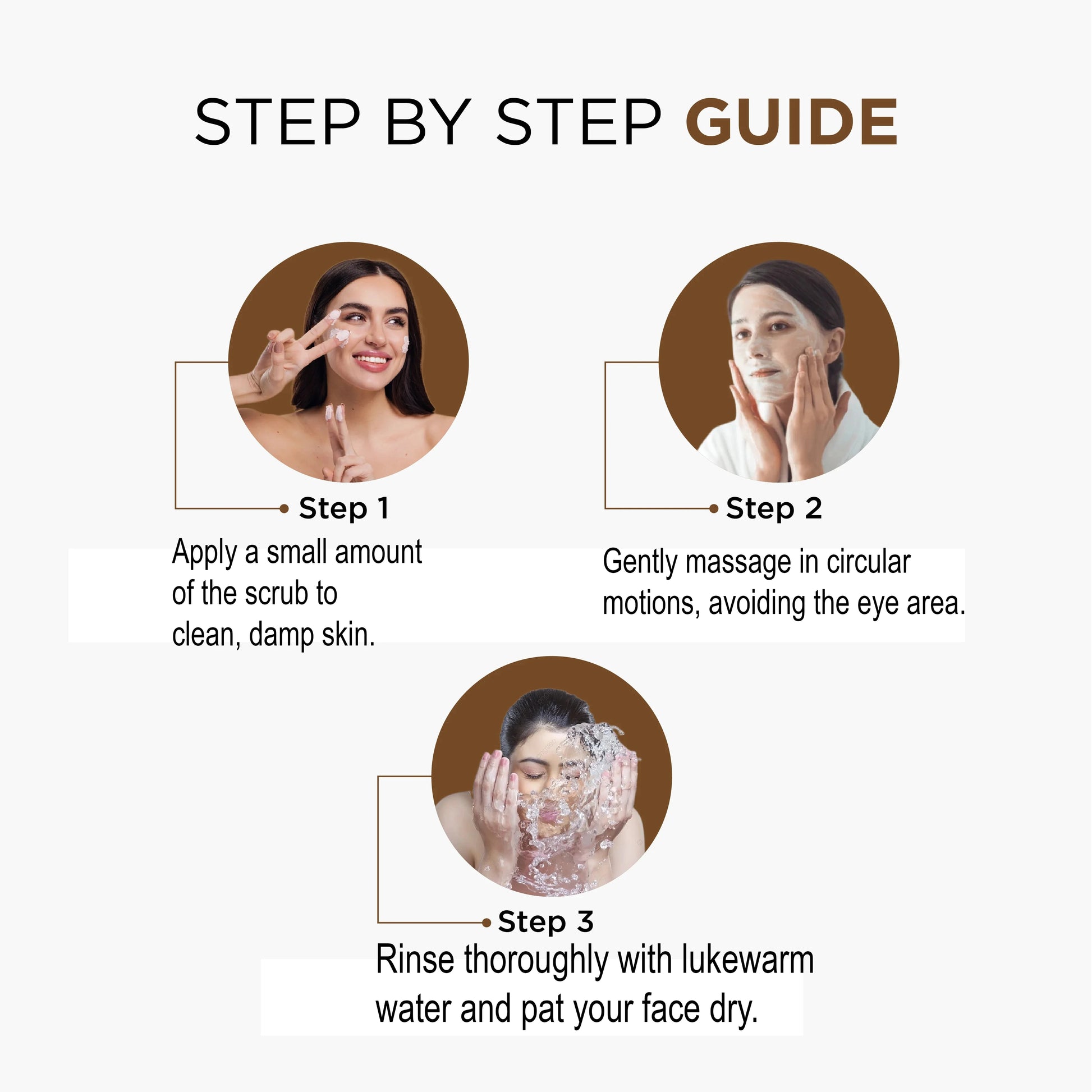 STEP BY STEP GUIDE

Step 1

Apply a small amount of the scrub to clean, damp skin.

Step 2

Gently massage in circular motions, avoiding the eye area.

Step 3

Rinse thoroughly with lukewarm water and pat your face dry.