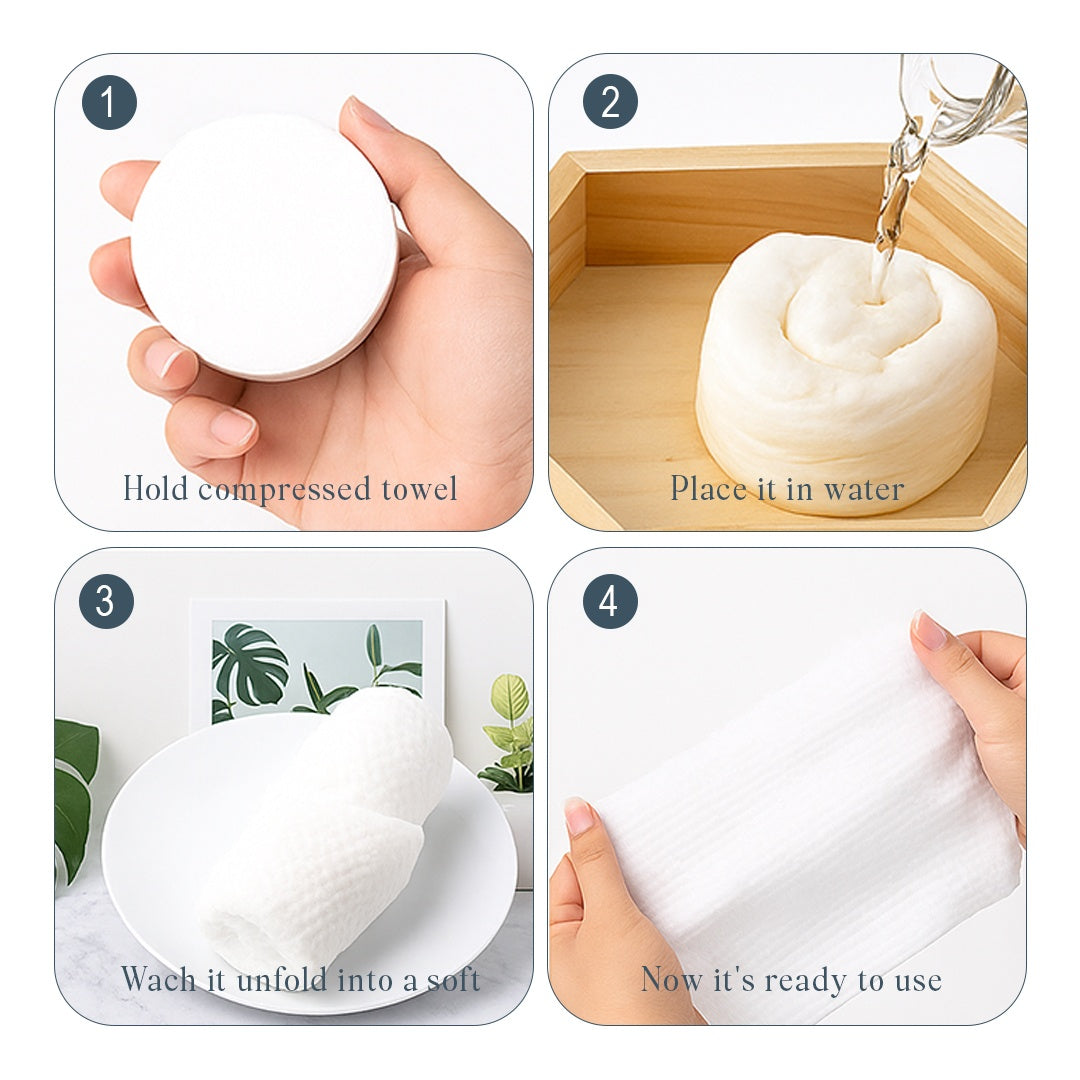 1
Hold compressed towel

2
Place it in water

3
Wach it unfold into a soft

4
Now it's ready to use